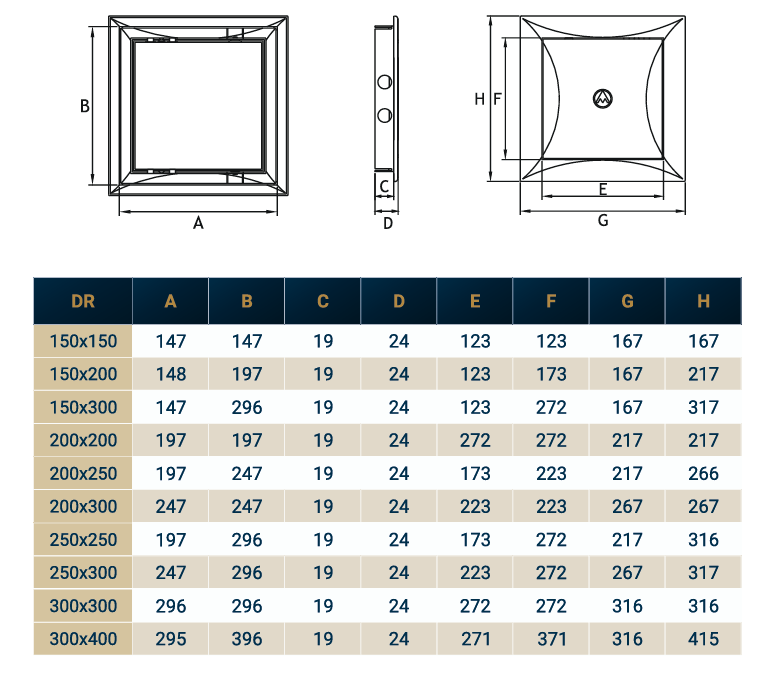 B

A

C

D

H F

E

G

| DR | A | B | C | D | E | F | G | H |
|---|---|---|---|---|---|---|---|---|
| 150x150 | 147 | 147 | 19 | 24 | 123 | 123 | 167 | 167 |
| 150x200 | 148 | 197 | 19 | 24 | 123 | 173 | 167 | 217 |
| 150x300 | 147 | 296 | 19 | 24 | 123 | 272 | 167 | 317 |
| 200x200 | 197 | 197 | 19 | 24 | 272 | 272 | 217 | 217 |
| 200x250 | 197 | 247 | 19 | 24 | 173 | 223 | 217 | 266 |
| 200x300 | 247 | 247 | 19 | 24 | 223 | 223 | 267 | 267 |
| 250x250 | 197 | 296 | 19 | 24 | 173 | 272 | 217 | 316 |
| 250x300 | 247 | 296 | 19 | 24 | 223 | 272 | 267 | 317 |
| 300x300 | 296 | 296 | 19 | 24 | 272 | 272 | 316 | 316 |
| 300x400 | 295 | 396 | 19 | 24 | 271 | 371 | 316 | 415 |