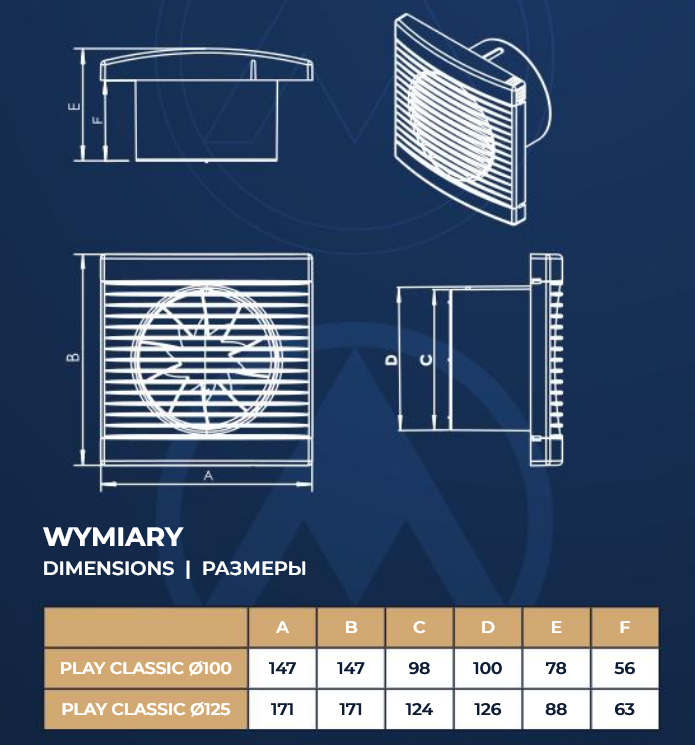 E
F
B
A
D
C

WYMIARY
DIMENSIONS | РАЗМЕРЫ

| | A | B | C | D | E | F |
|---|---|---|---|---|---|---|
| PLAY CLASSIC Ø100 | 147 | 147 | 98 | 100 | 78 | 56 |
| PLAY CLASSIC Ø125 | 171 | 171 | 124 | 126 | 88 | 63 |